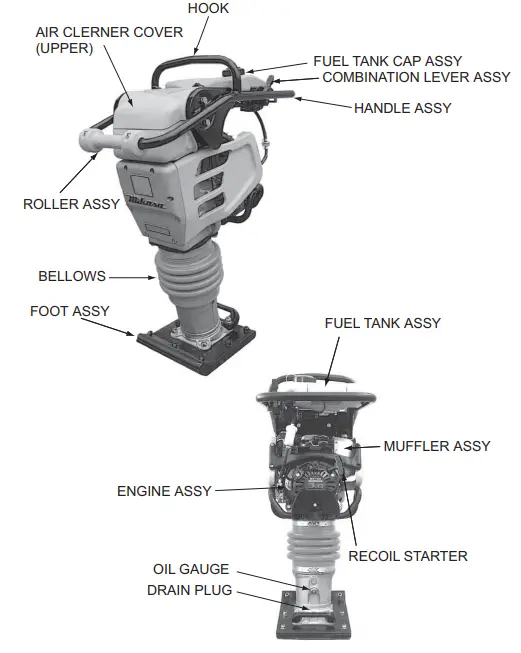 HOOK
AIR CLERNER COVER (UPPER)
FUEL TANK CAP ASSY
COMBINATION LEVER ASSY
HANDLE ASSY
ROLLER ASSY
Mikasa
BELLOWS
FOOT ASSY
FUEL TANK ASSY
MUFFLER ASSY
ENGINE ASSY
RECOIL STARTER
OIL GAUGE
DRAIN PLUG