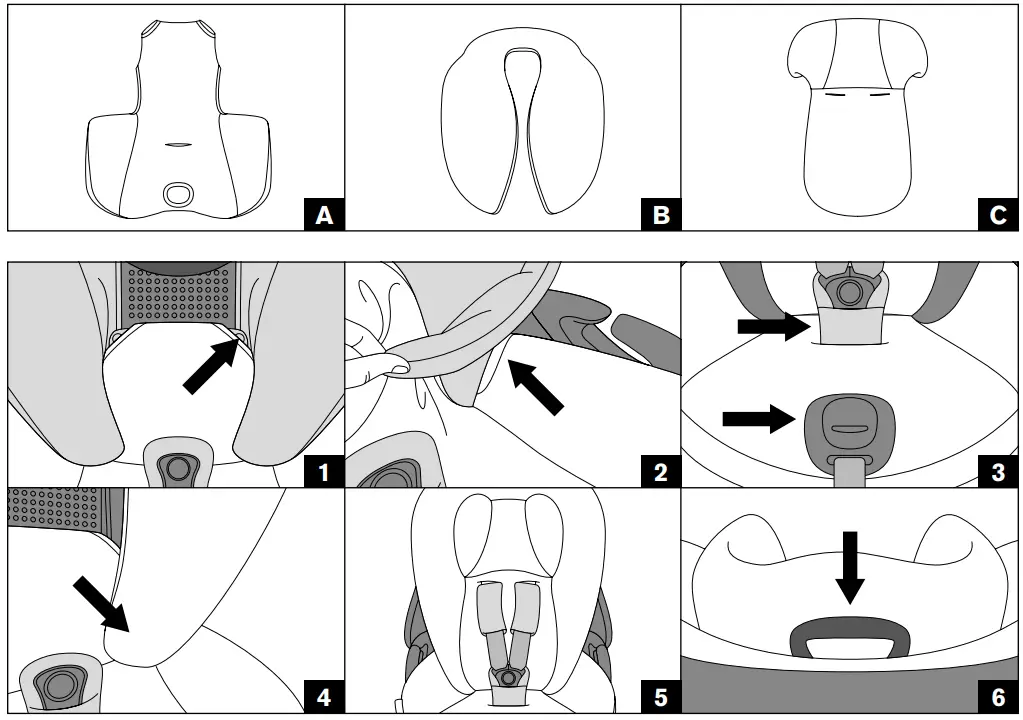 A

B

C

1

2

3

4

5

6