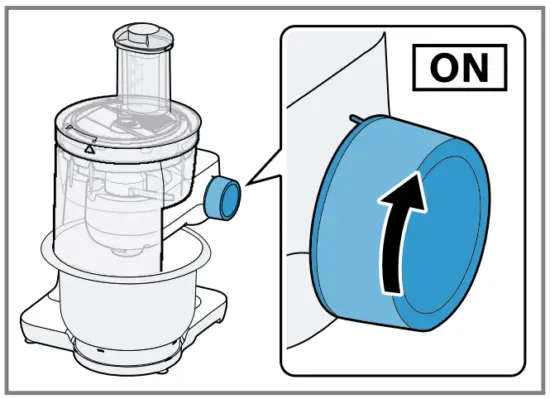 ON