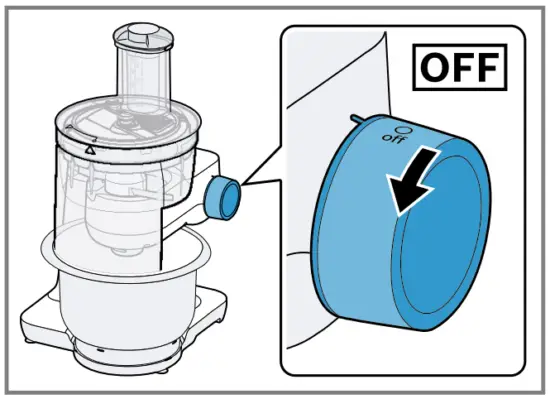 OFF

off