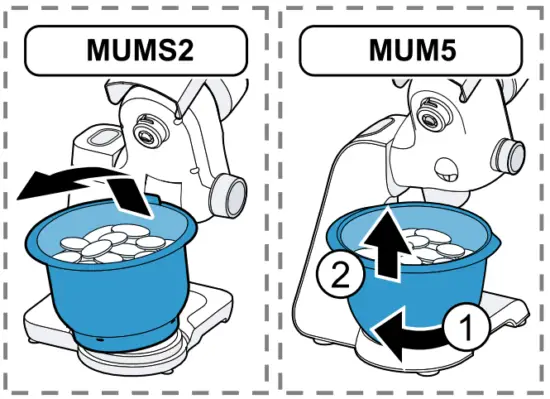 MUMS2

MUM5

2

1