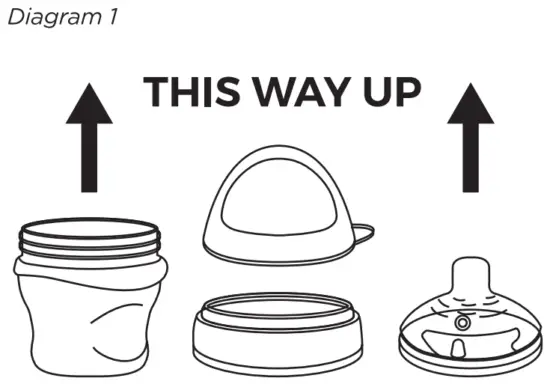 Diagram 1

THIS WAY UP