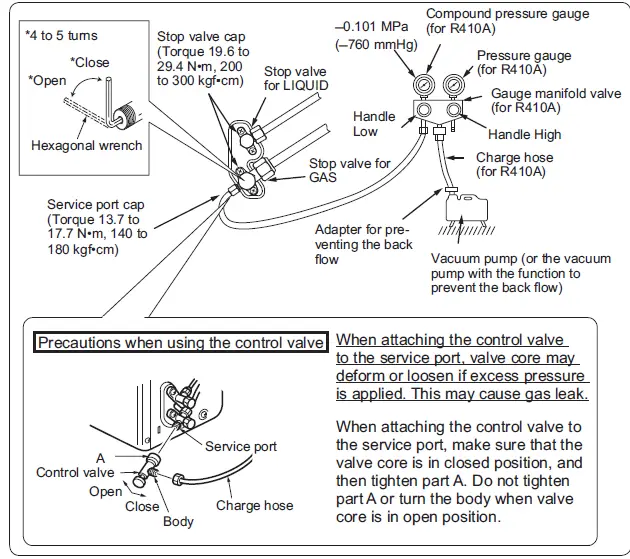 *4 to 5 turns

*Close

*Open

Hexagonal wrench

Stop valve cap (Torque 19.6 to 29.4 N•m, 200 to 300 kgf•cm)

Stop valve for LIQUID

Stop valve for GAS

Service port cap (Torque 13.7 to 17.7 N•m, 140 to 180 kgf•cm)

–0.101 MPa (–760 mmHg)

Compound pressure gauge (for R410A)

Pressure gauge (for R410A)

Gauge manifold valve (for R410A)

Handle Low

Handle High

Charge hose (for R410A)

Adapter for preventing the back flow

Vacuum pump (or the vacuum pump with the function to prevent the back flow)

Precautions when using the control valve

When attaching the control valve to the service port, valve core may deform or loosen if excess pressure is applied. This may cause gas leak.

When attaching the control valve to the service port, make sure that the valve core is in closed position, and then tighten part A. Do not tighten part A or turn the body when valve core is in open position.

Service port

A

Control valve

Open

Close

Body

Charge hose