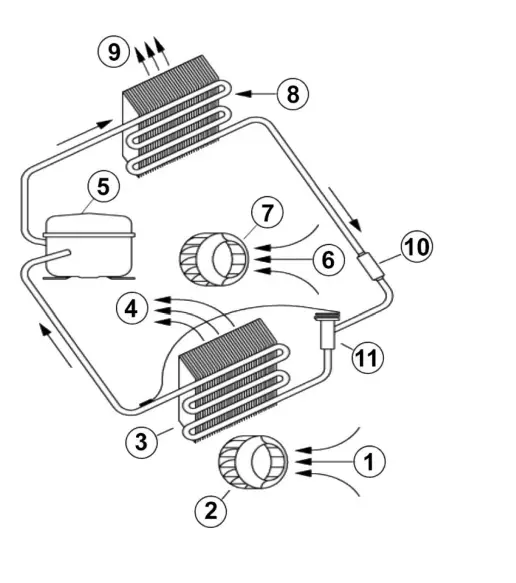 9
8
5
7
6
10
4
11
3
1
2