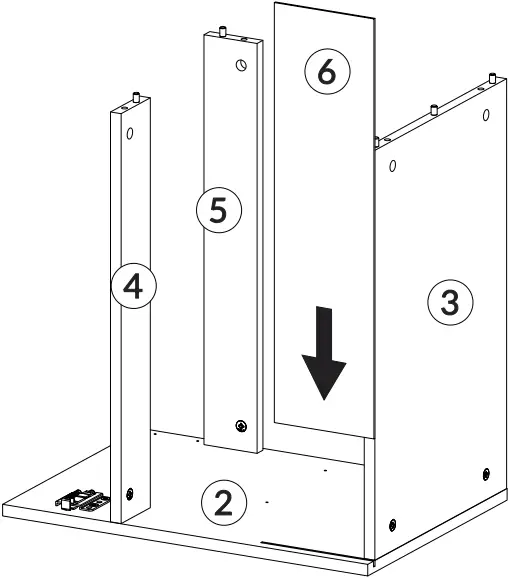 6
5
4
3
2