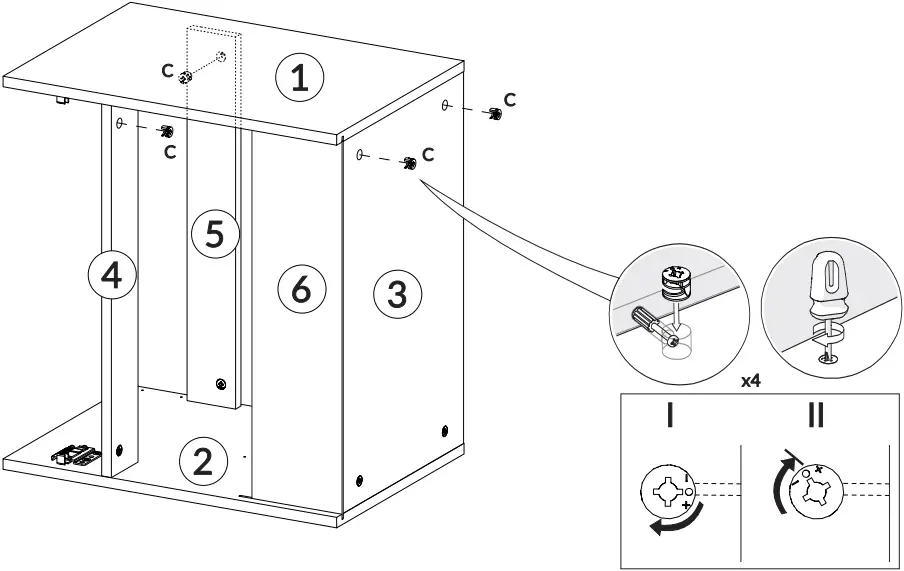 C
1
C
C
C
5
4
6
3
2
x4
I
II