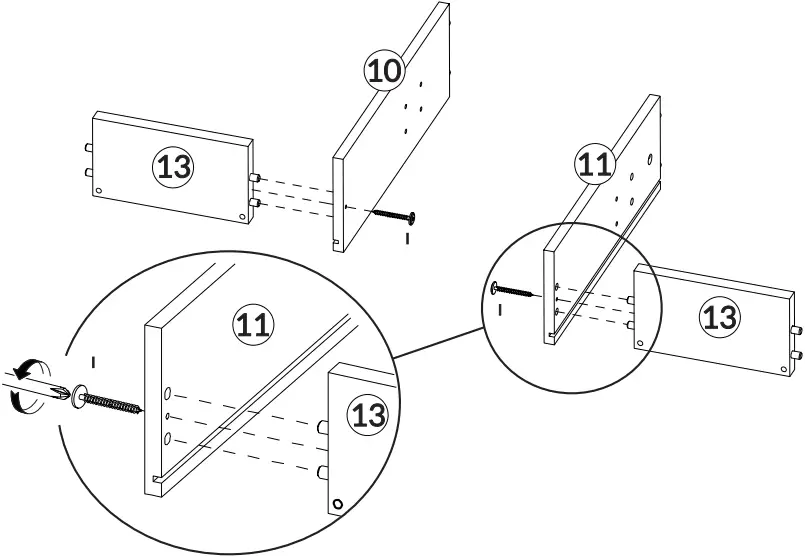 10

13

I

11

I

13

11

I

13