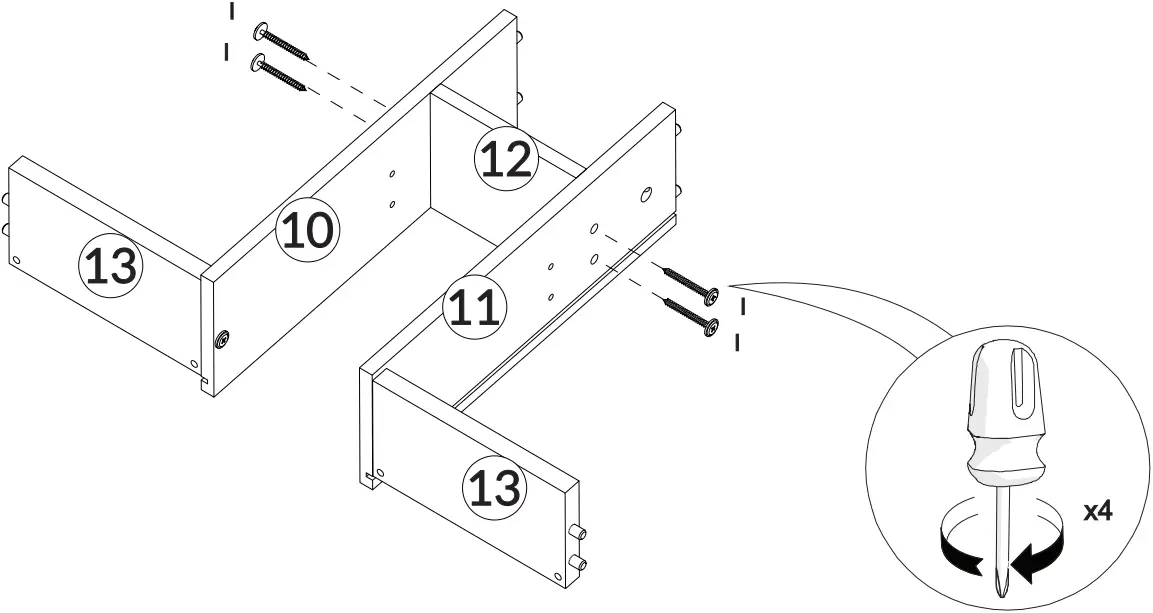 I
I
12
10
13
11
I
I
13
x4