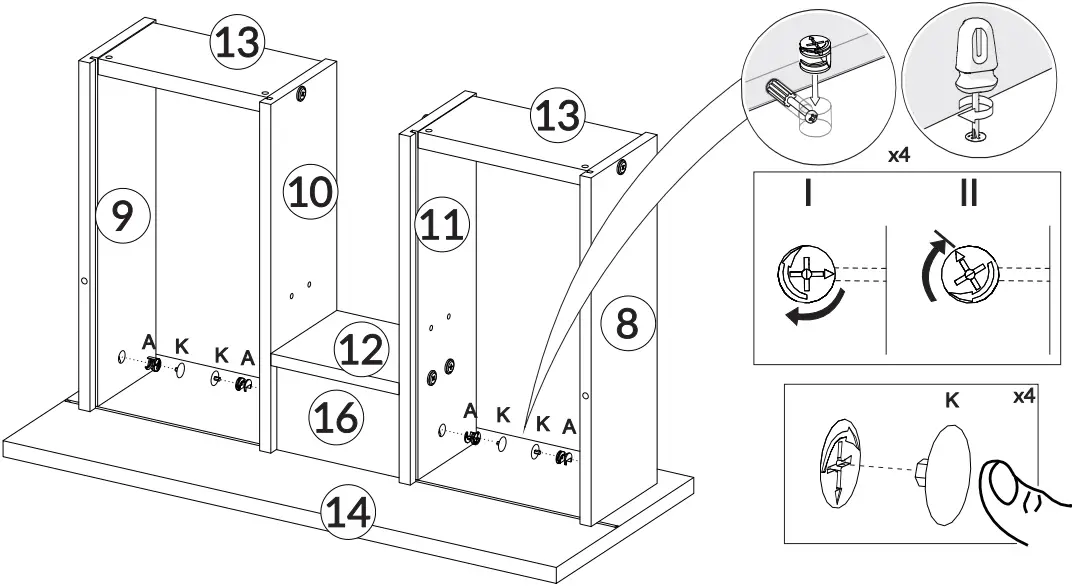 13
13
9
10
11
8
12
16
14
A K K A
A K K A
x4
I
II
K
x4