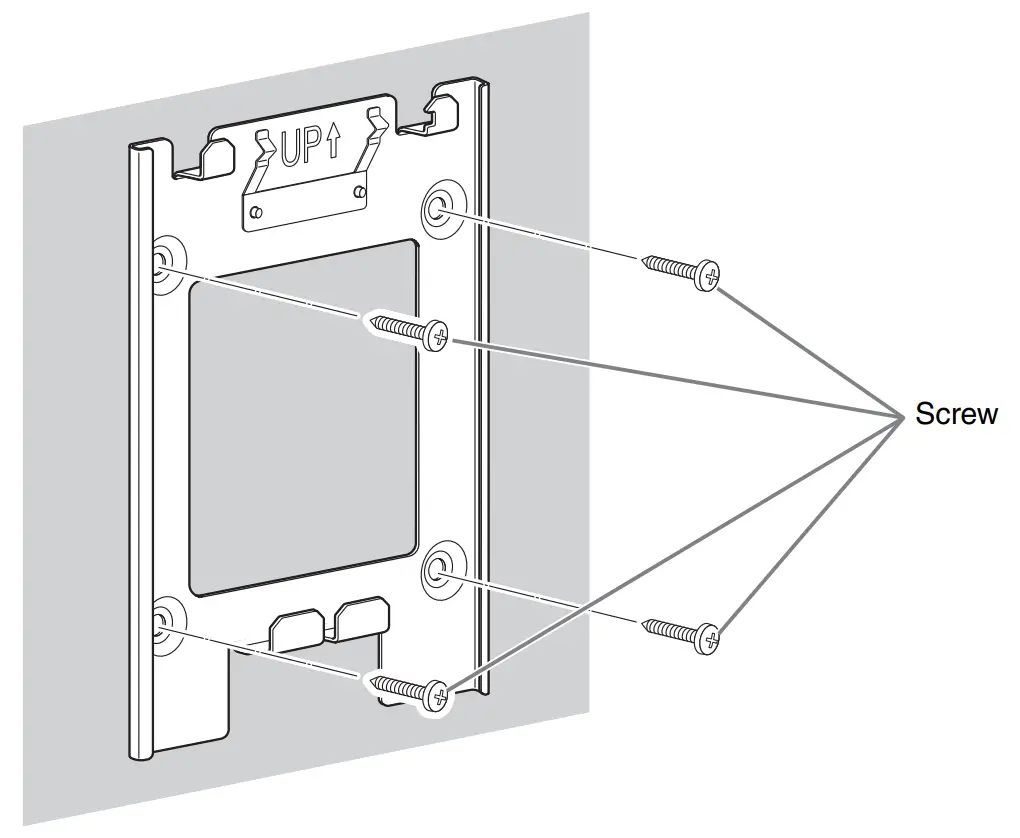 UP↑

Screw