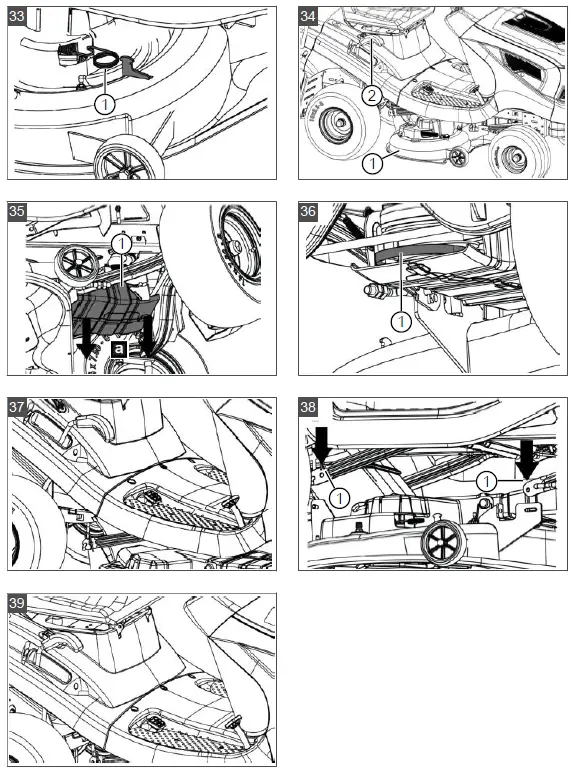 33
1

34
2
1

35
1
a

36
1

37

38
1
1

39