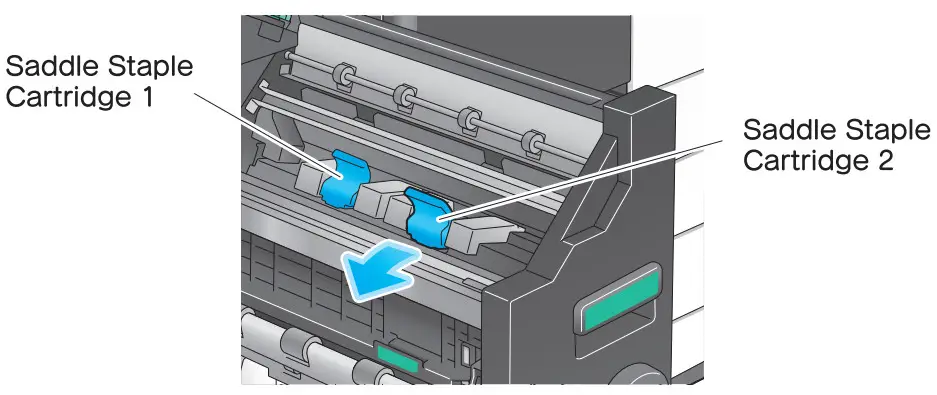 Saddle Staple Cartridge 1

Saddle Staple Cartridge 2