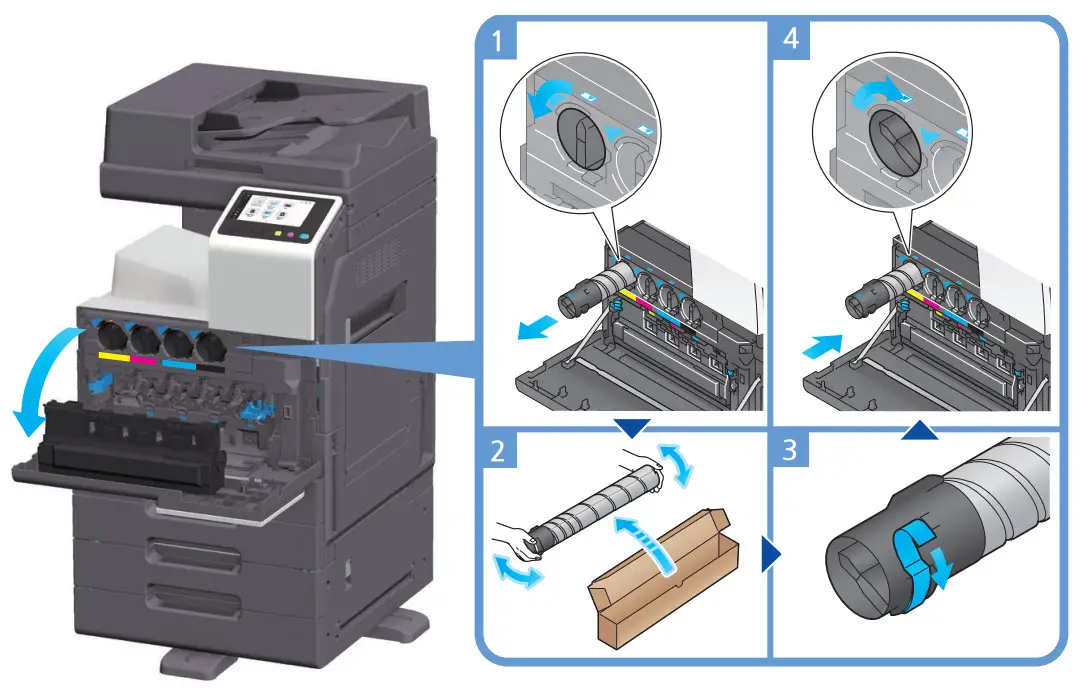 1

4

2

3