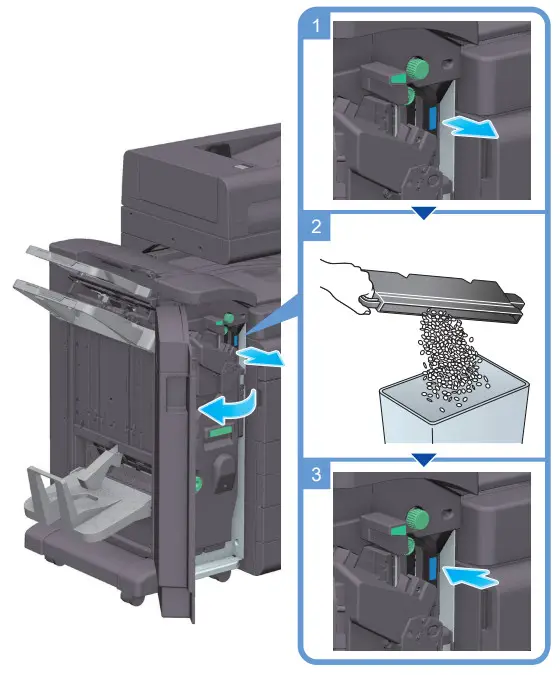 1

2

3