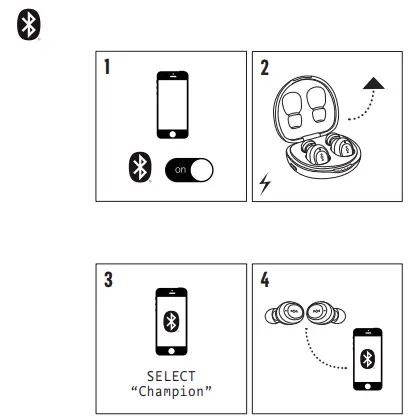 1

on

2

3

SELECT
“Champion”

4