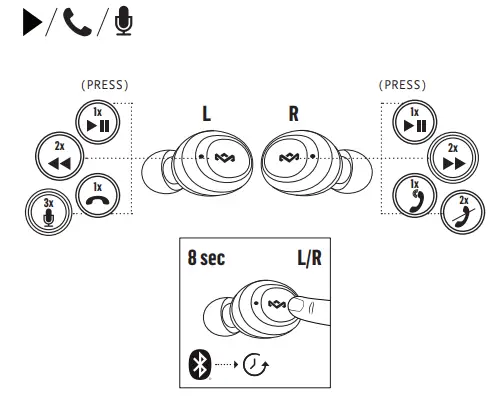 (PRESS)

1x

2x

1x

3x

L

R

(PRESS)

1x

2x

1x

2x

8 sec

L/R