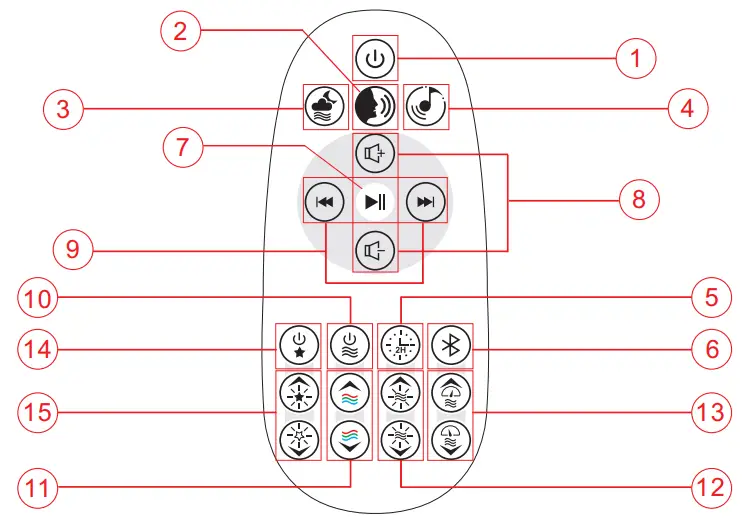 2
1
3
4
7
8
9
10
5
14
2H
6
15
13
11
12