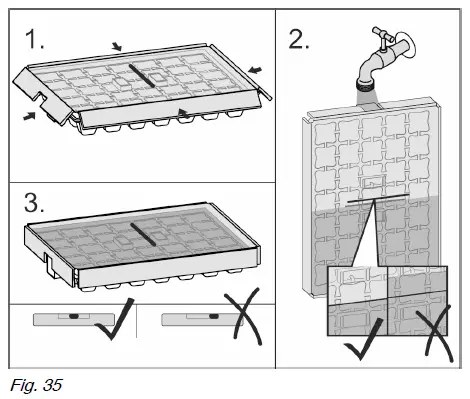 1.

2.

3.

Fig. 35