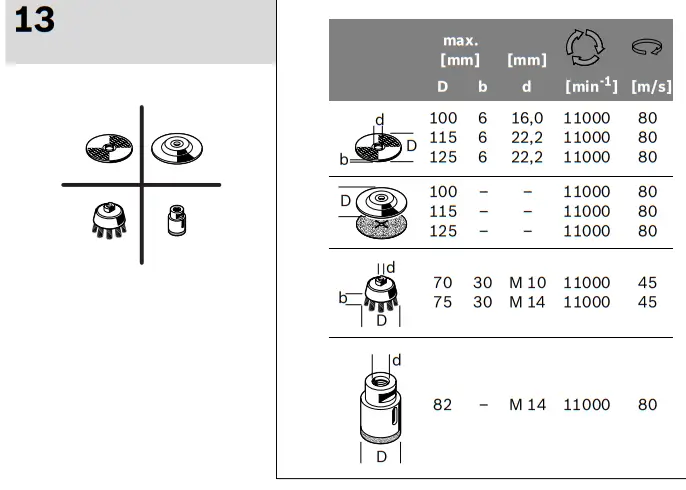 13

| | max. [mm] D | b | [mm] d | [min$^{-1}$] | [m/s] |
|---|---|---|---|---|---|
| d D b | 100 | 6 | 16,0 | 11000 | 80 |
| | 115 | 6 | 22,2 | 11000 | 80 |
| | 125 | 6 | 22,2 | 11000 | 80 |
| D | 100 | – | – | 11000 | 80 |
| | 115 | – | – | 11000 | 80 |
| | 125 | – | – | 11000 | 80 |
| d b D | 70 | 30 | M 10 | 11000 | 45 |
| | 75 | 30 | M 14 | 11000 | 45 |
| d D | 82 | – | M 14 | 11000 | 80 |