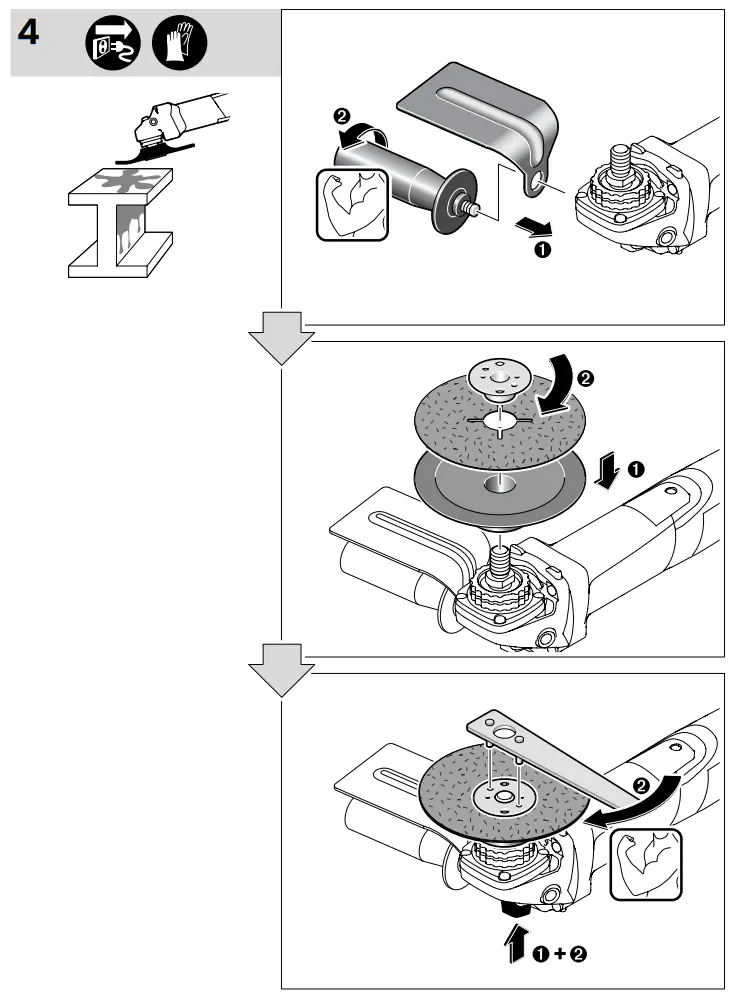 4

❷
❶

❷
❶

❷
❶ + ❷