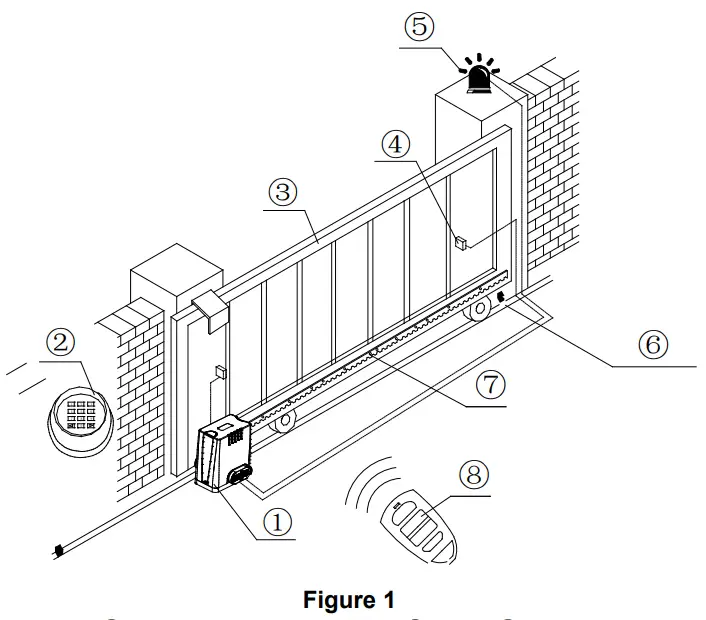 ⑤
④
③
②
⑥
⑦
⑧
①
Figure 1