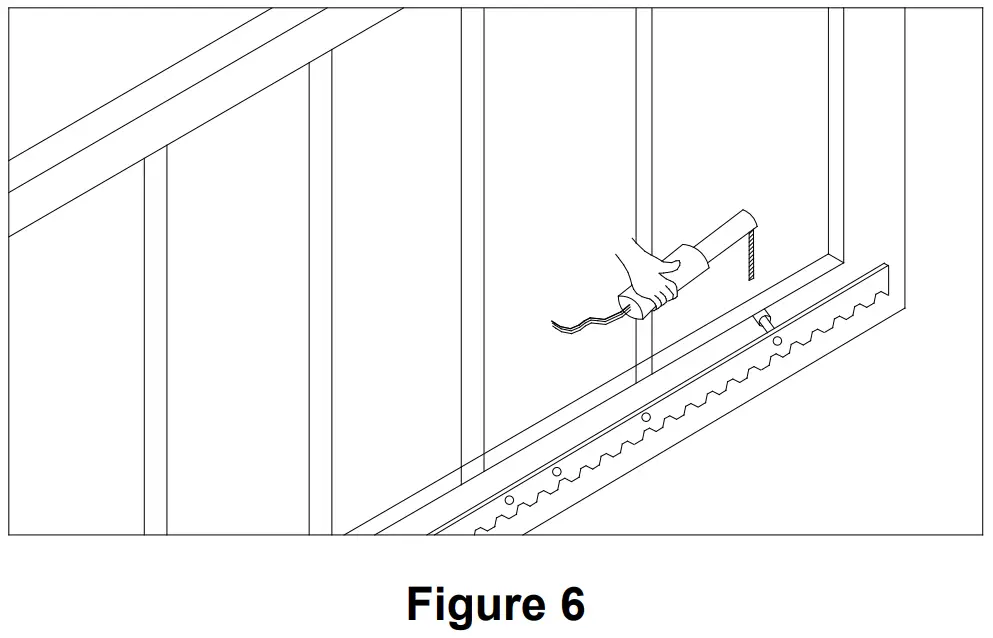 Figure 6