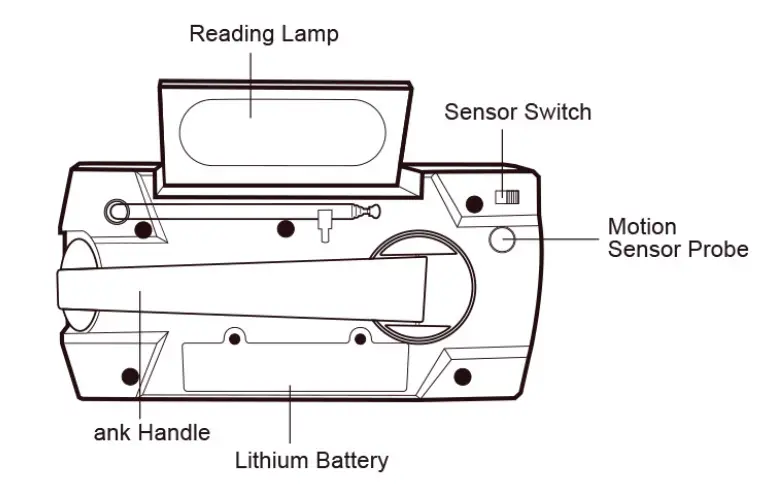 Reading Lamp

Sensor Switch

Motion Sensor Probe

ank Handle

Lithium Battery