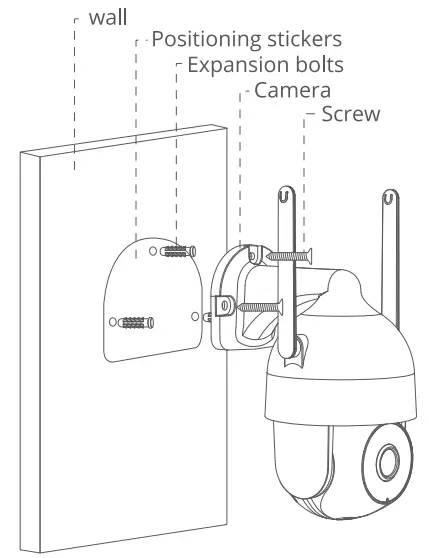 wall
Positioning stickers
Expansion bolts
Camera
Screw