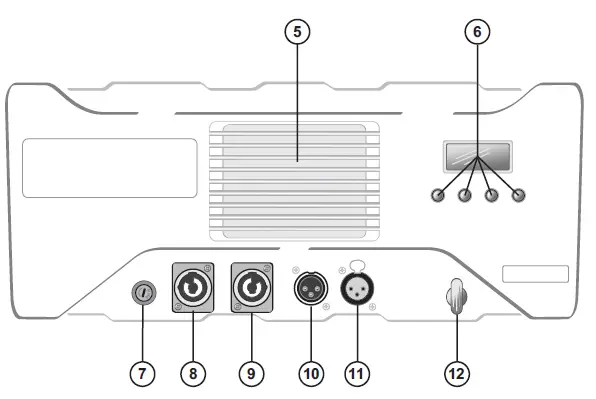 5
6
7
8
9
10
11
12