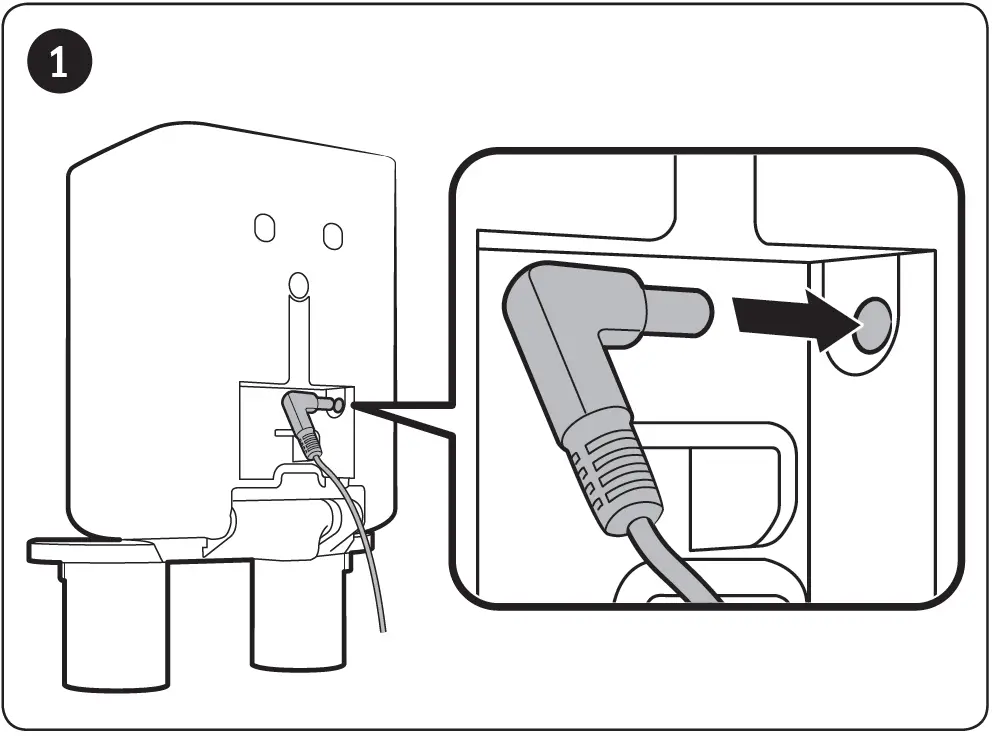 1