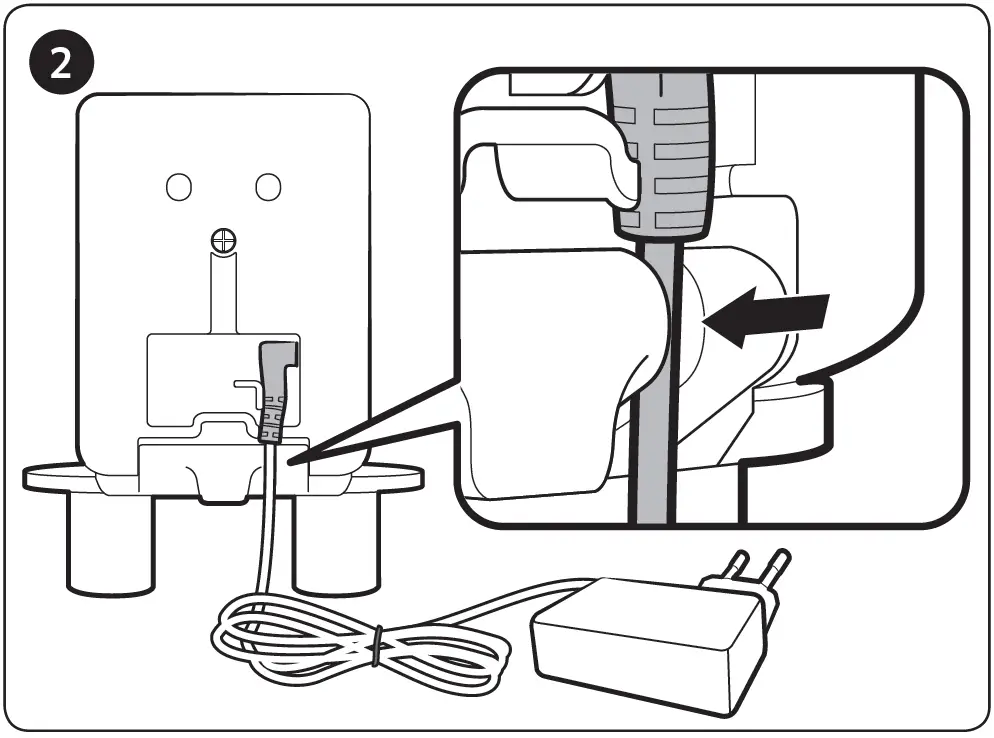 2