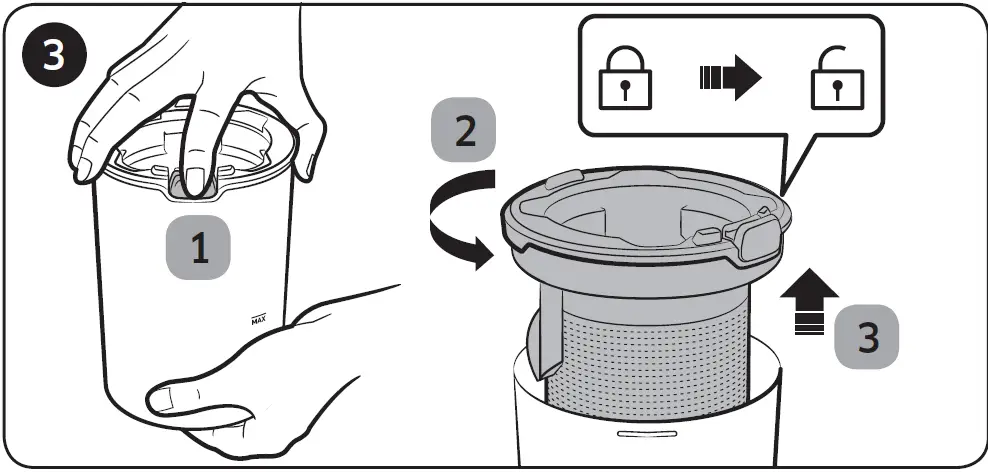 3

1

MAX

2

3