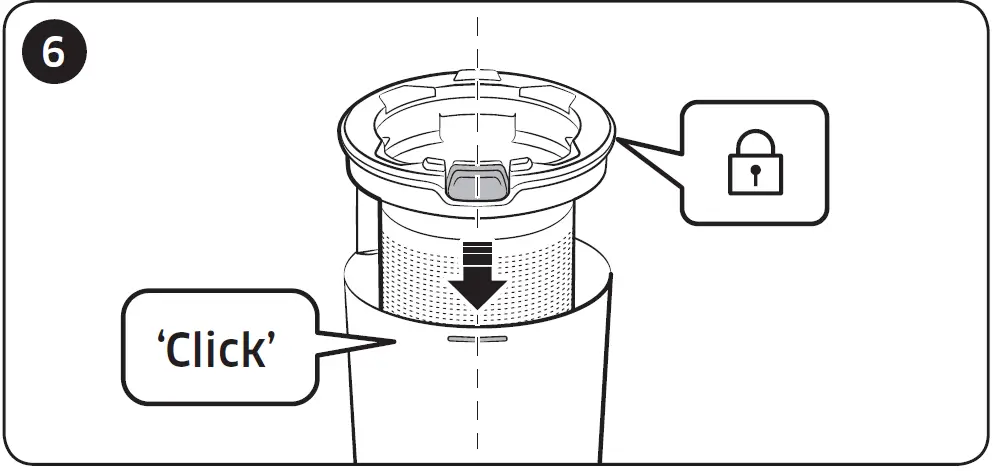 6

'Click'