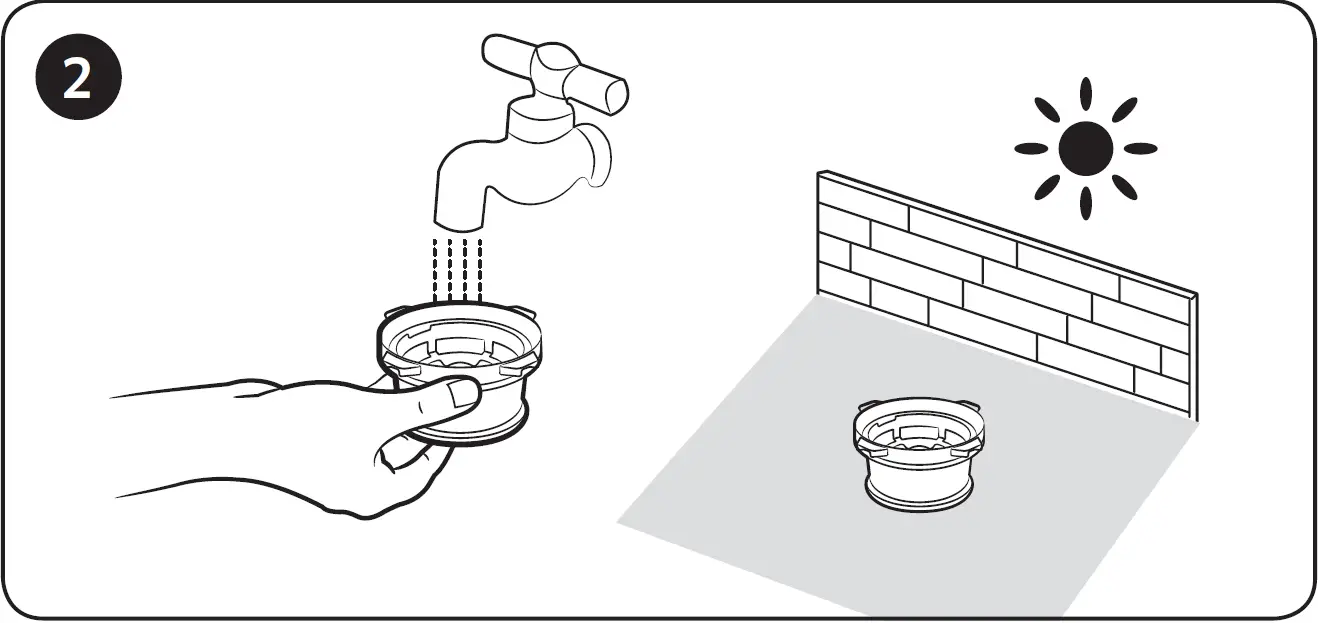 2