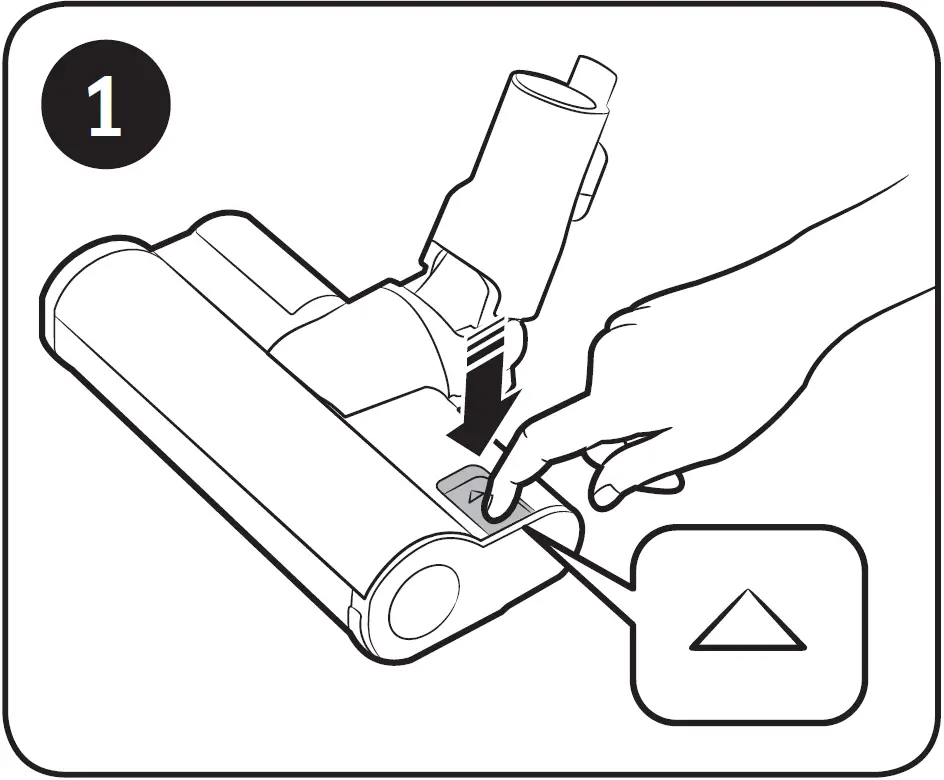 1