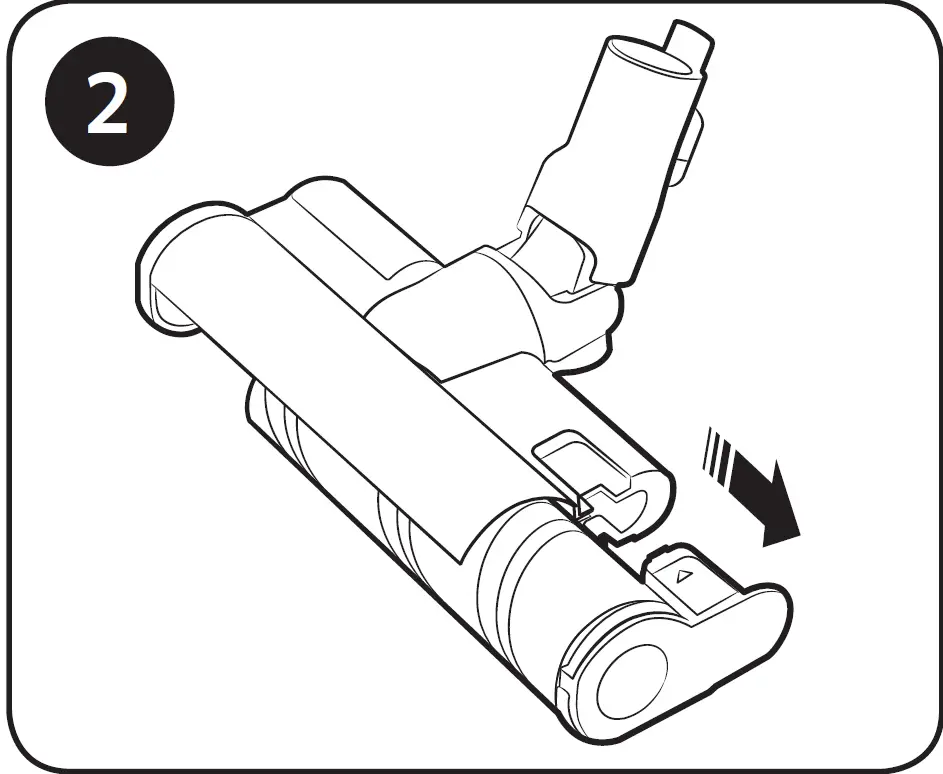 2