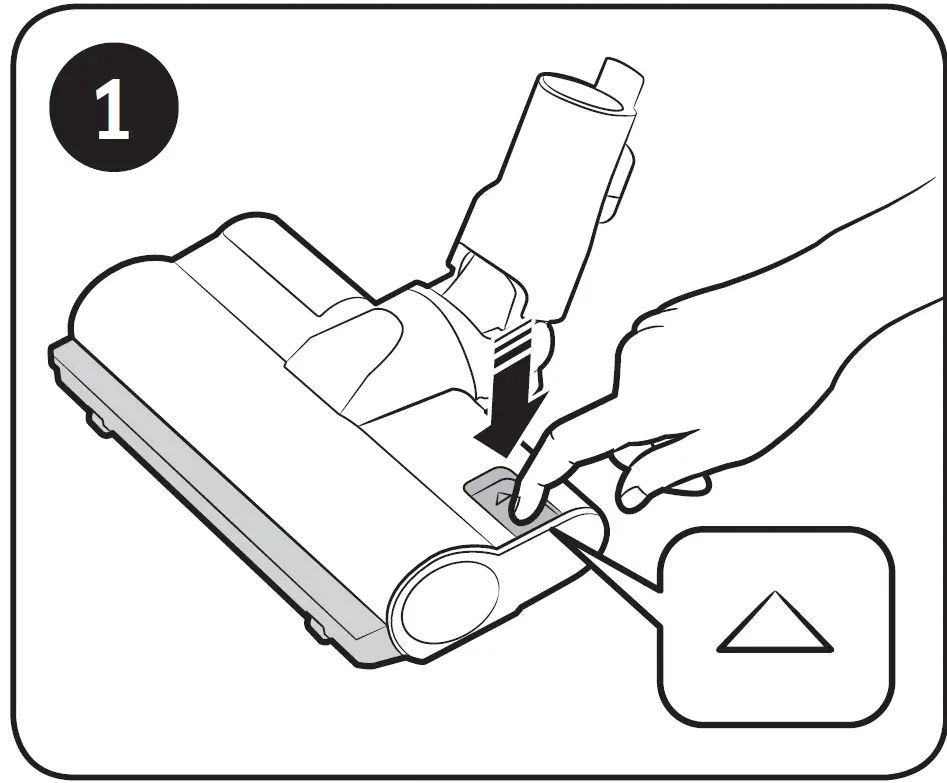 1