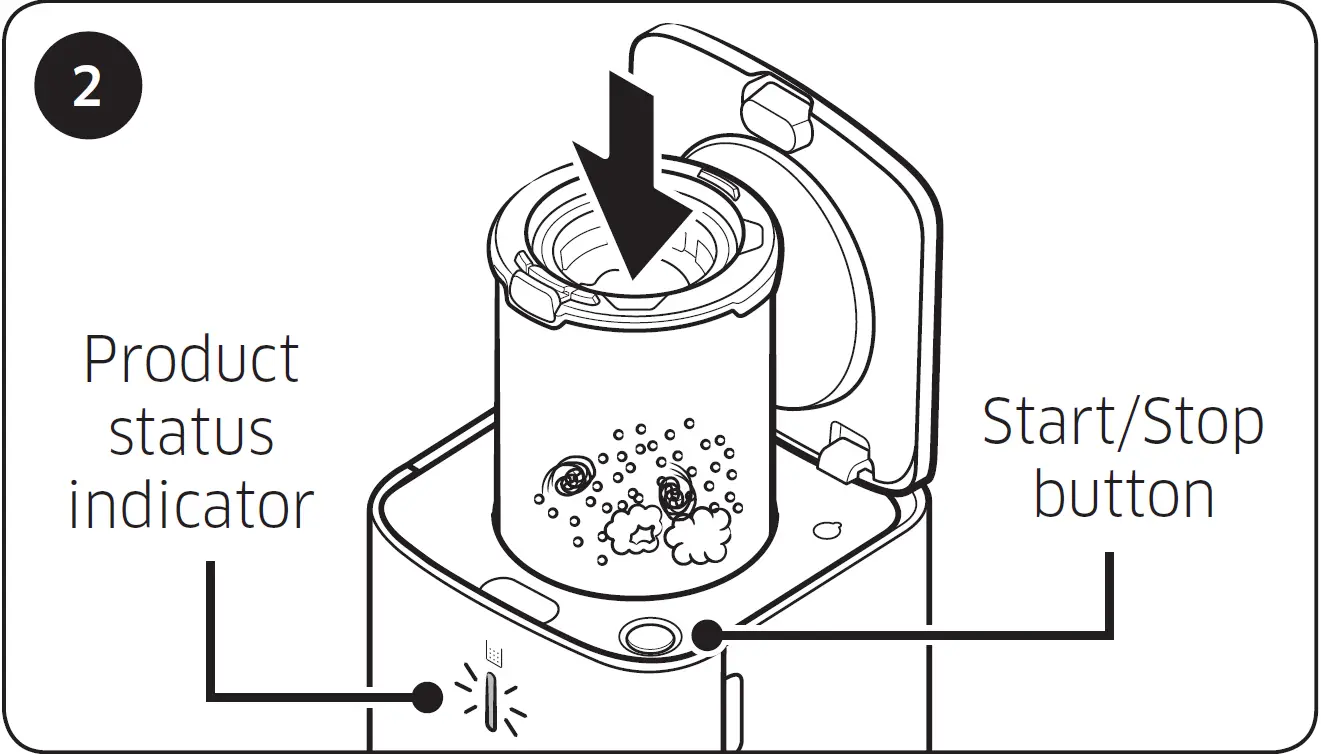 2

Product status indicator

Start/Stop button