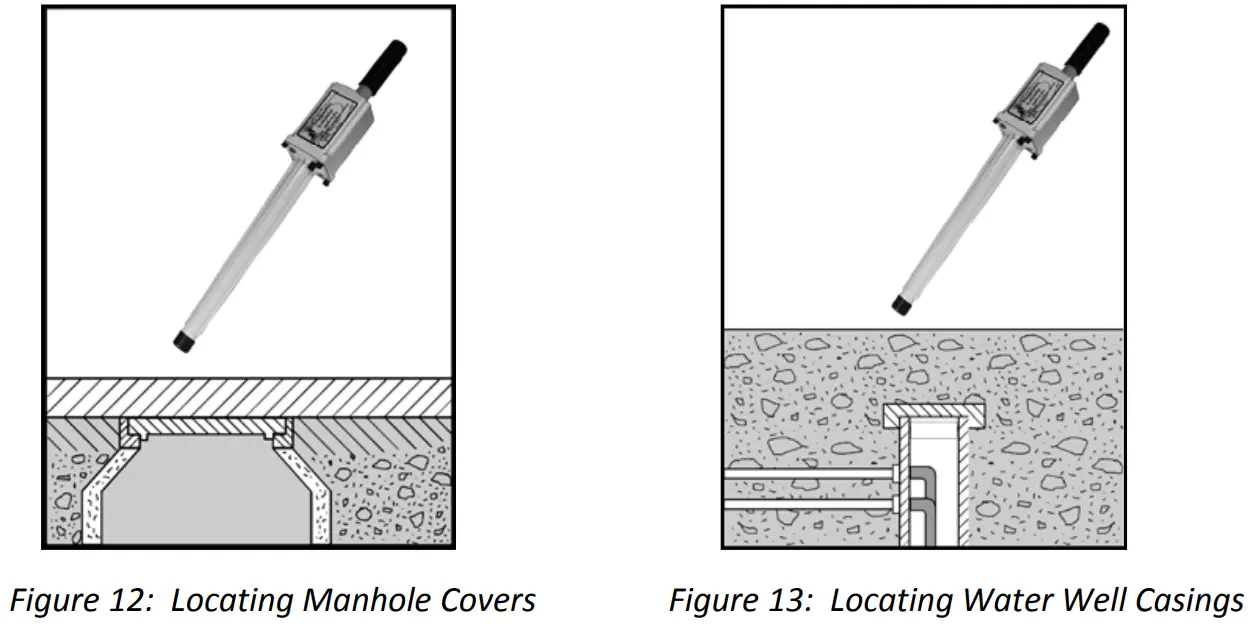 Figure 12: Locating Manhole Covers

Figure 13: Locating Water Well Casings