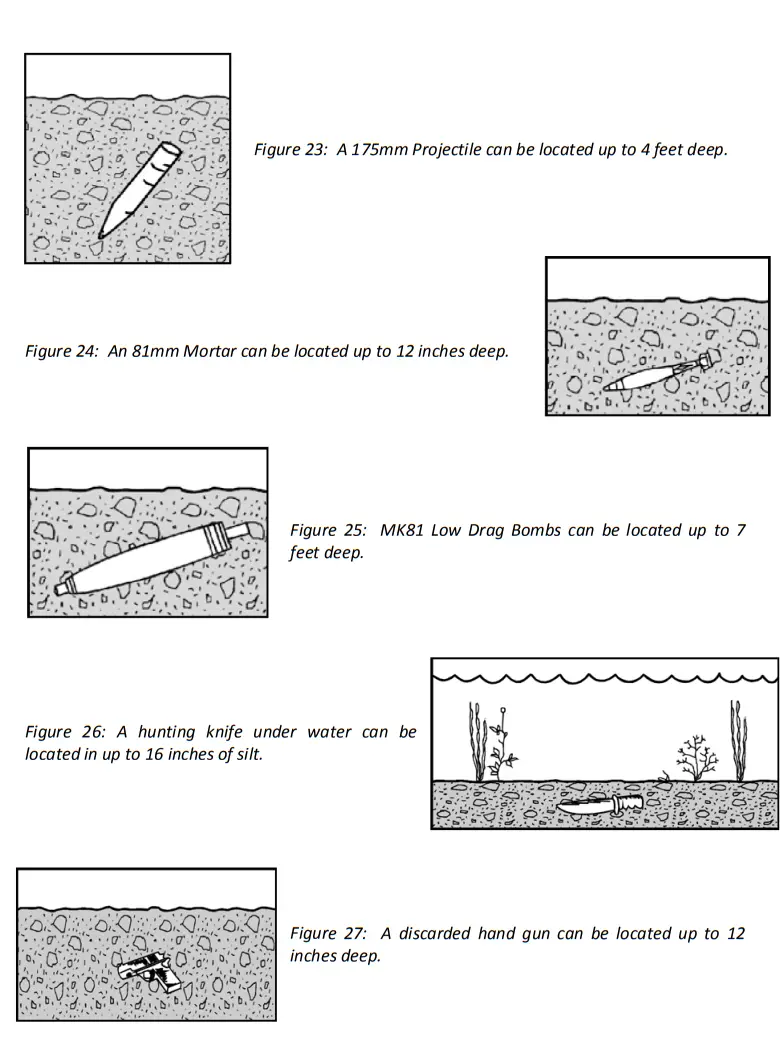 Figure 23: A 175mm Projectile can be located up to 4 feet deep.

Figure 24: An 81mm Mortar can be located up to 12 inches deep.

Figure 25: MK81 Low Drag Bombs can be located up to 7 feet deep.

Figure 26: A hunting knife under water can be located in up to 16 inches of silt.

Figure 27: A discarded hand gun can be located up to 12 inches deep.