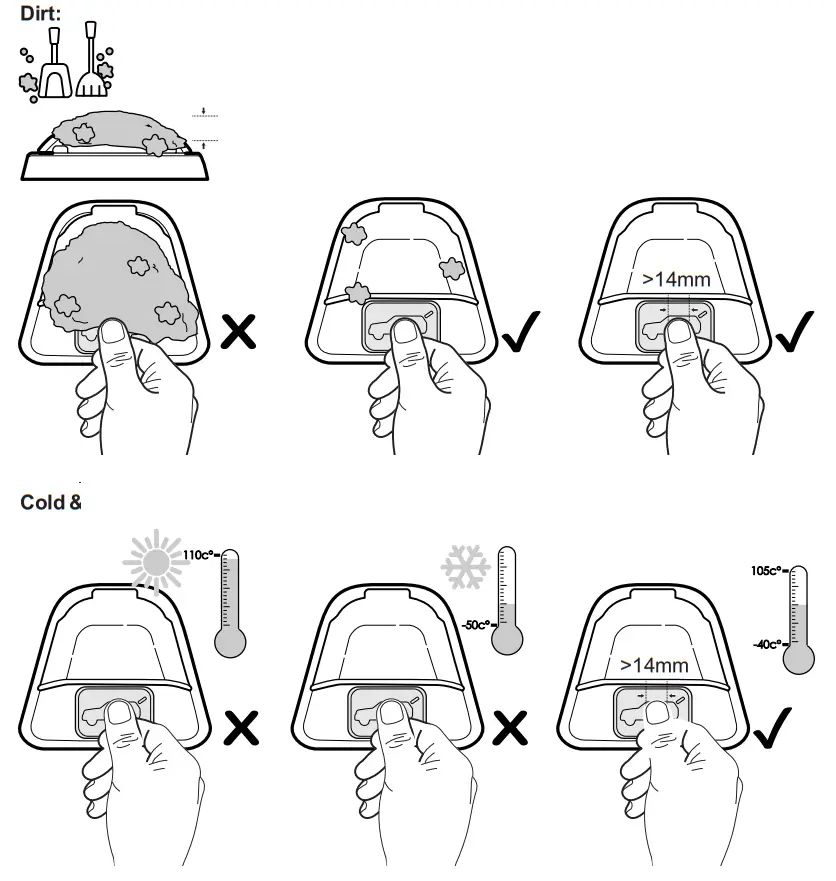 Dirt:

>14mm

Cold &

110c°

-50c°

105c°

-40c°

>14mm