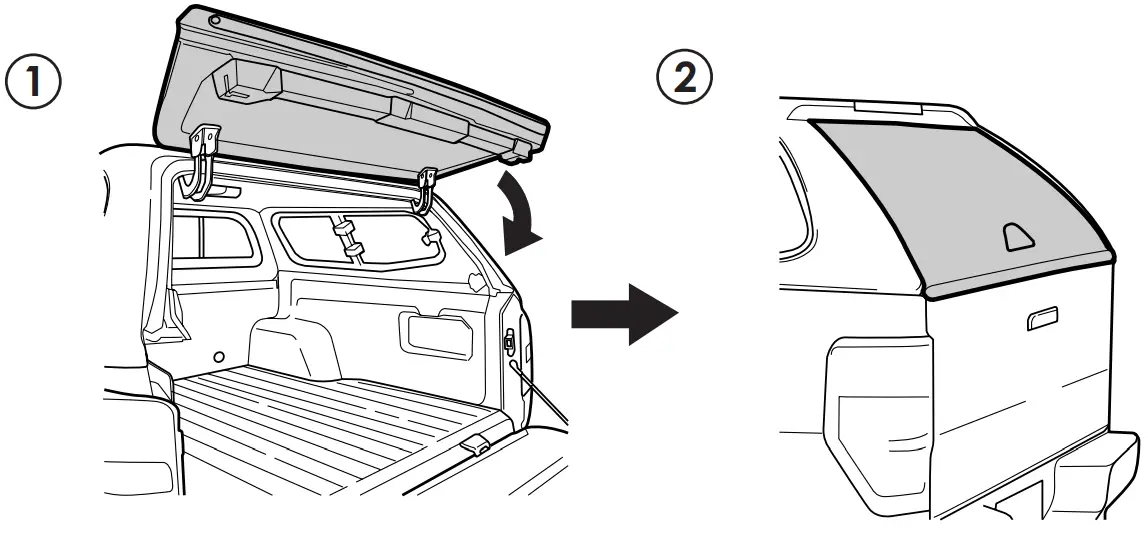 1

2