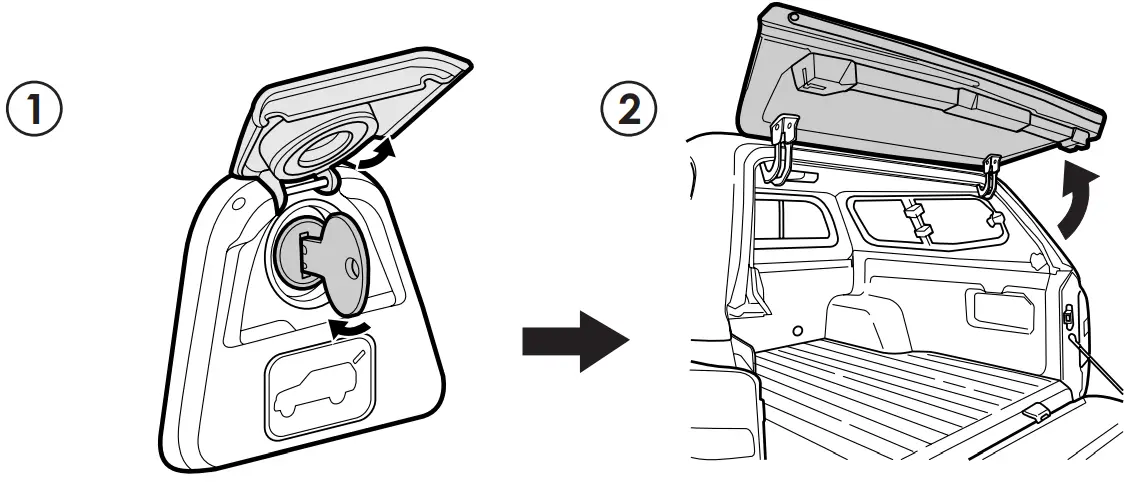 1

2