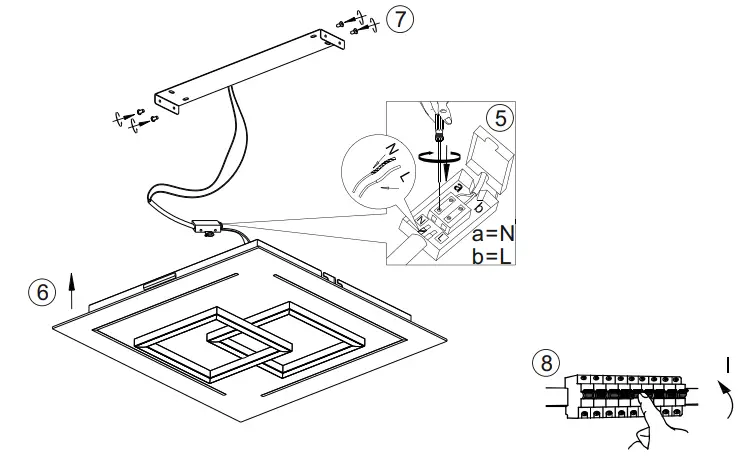 7

5

N

L

a

b

N

L

a=N
b=L

6

8

I