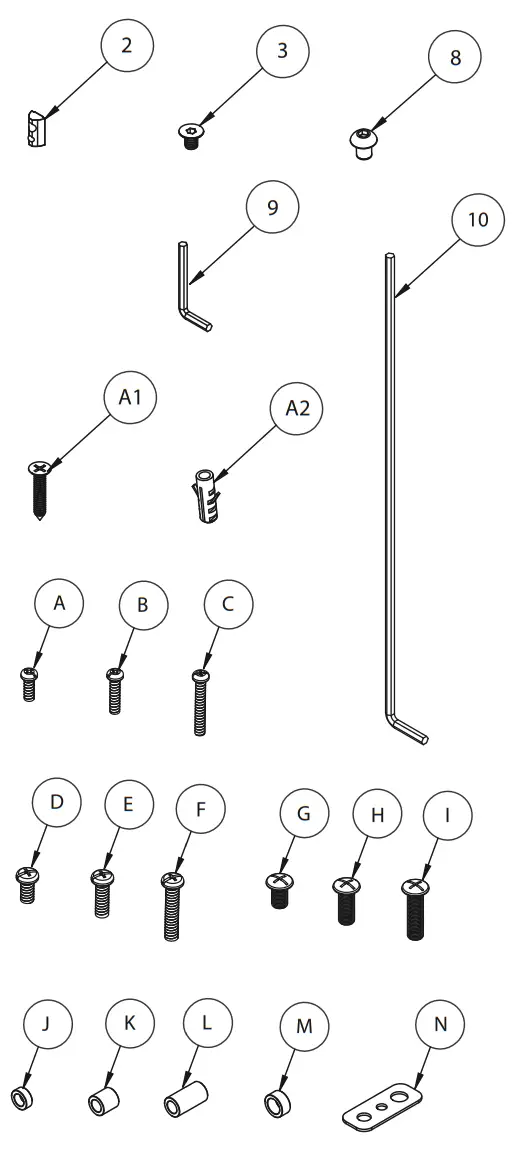 2
3
8
9
10
A1
A2
A
B
C
D
E
F
G
H
I
J
K
L
M
N