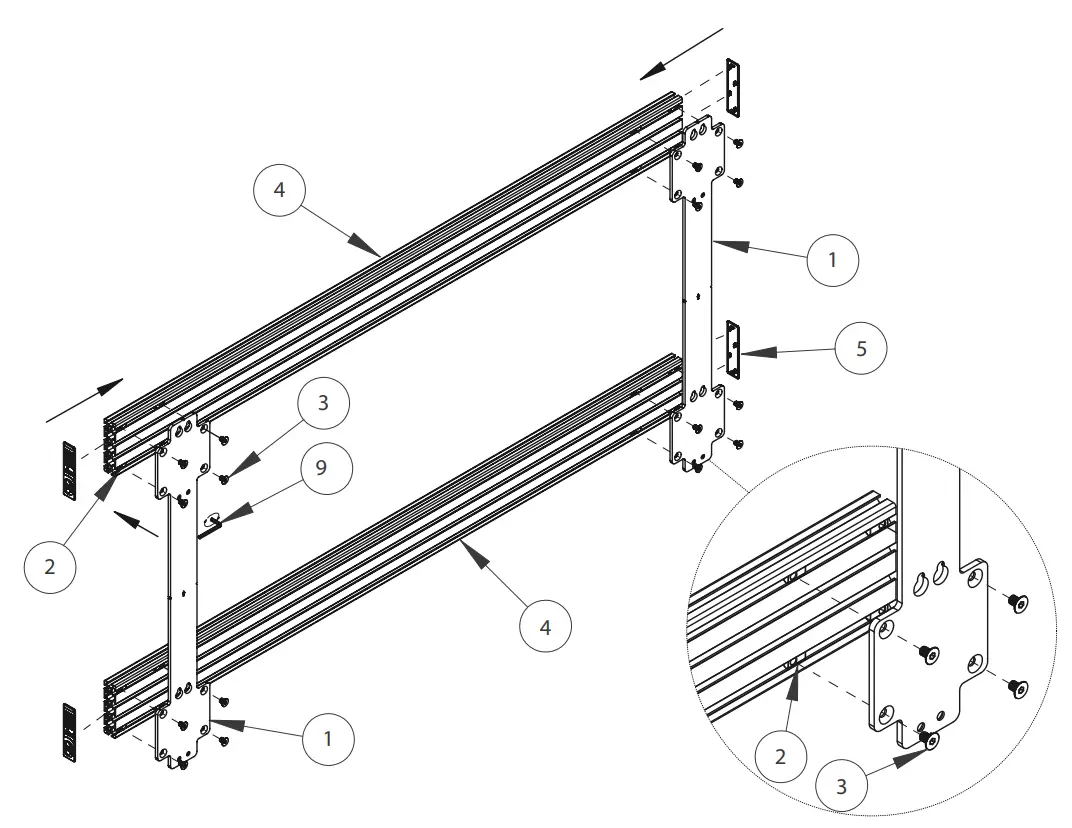 4
1
5
3
9
2
4
1
2
3