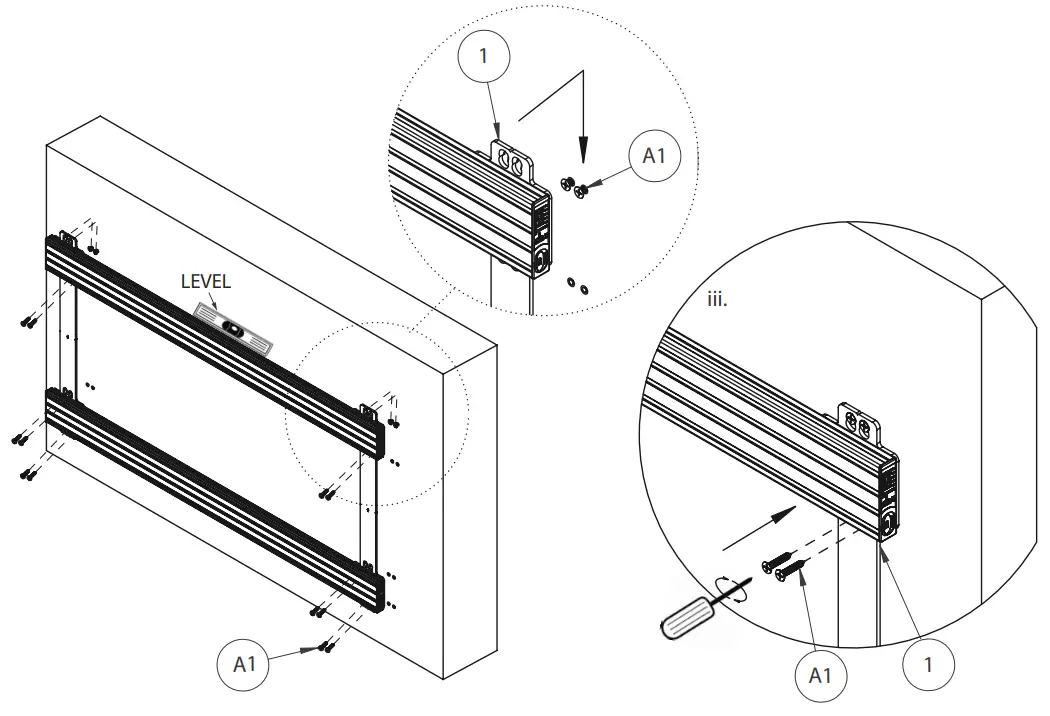 1

A1

LEVEL

iii.

A1

A1

1