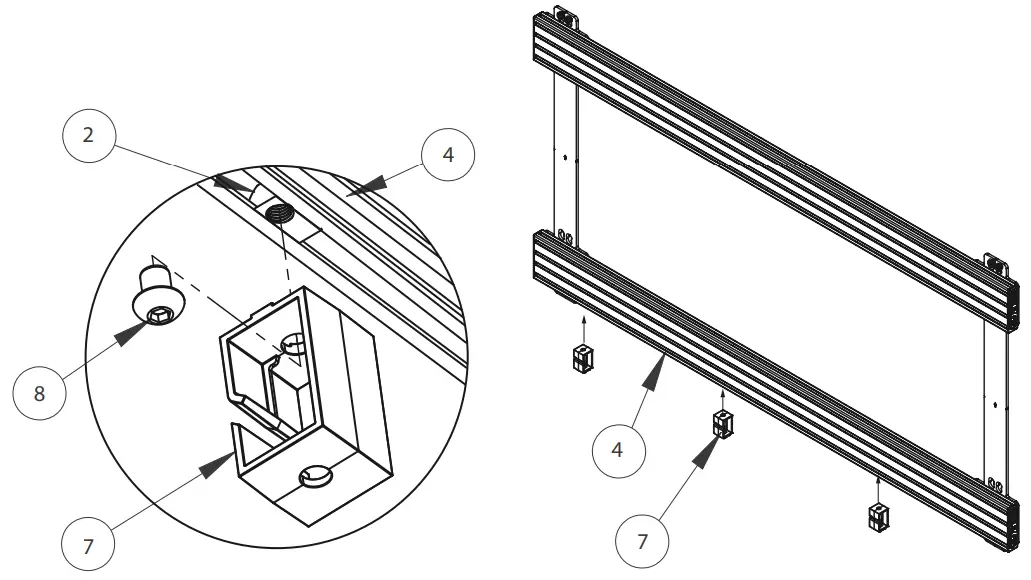 2
4
8
7
4
7