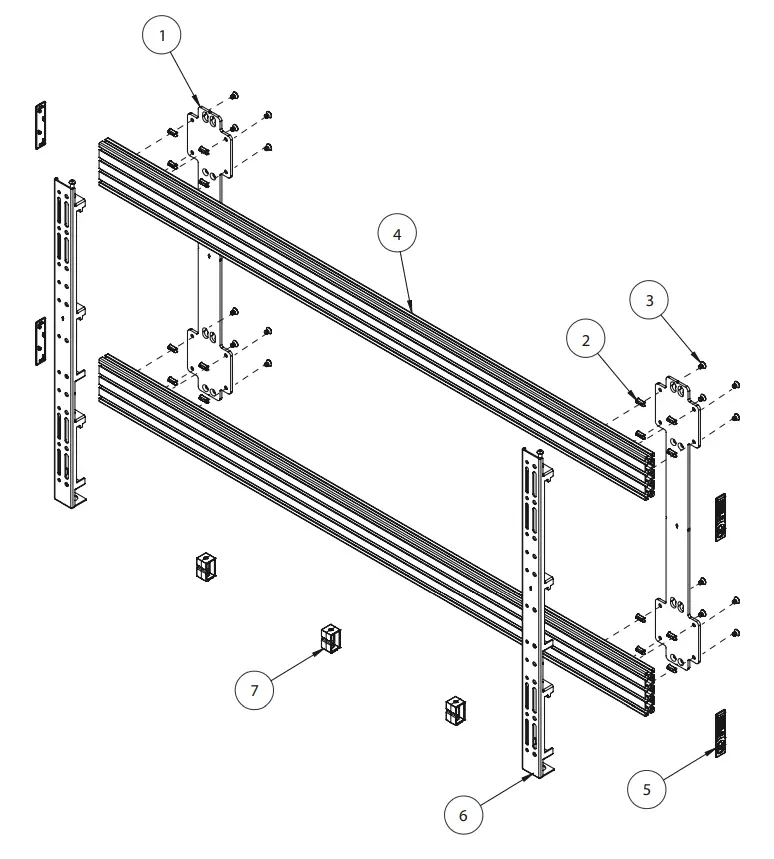 1
4
3
2
7
6
5