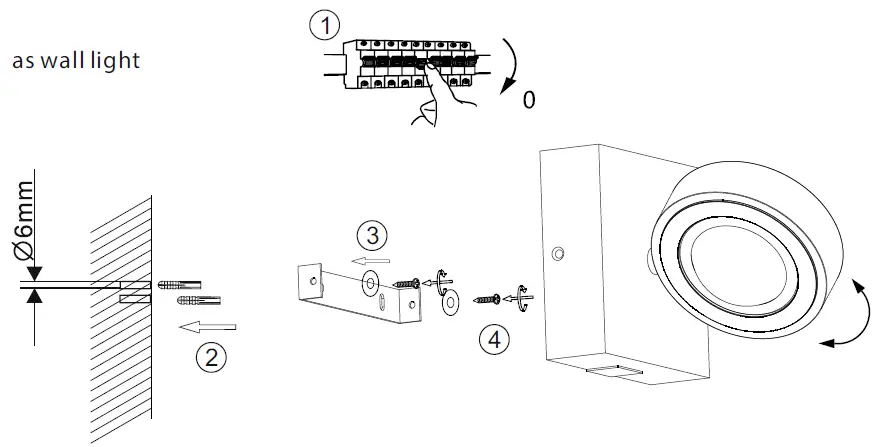 as wall light

1

0

Ø6mm

2

3

4